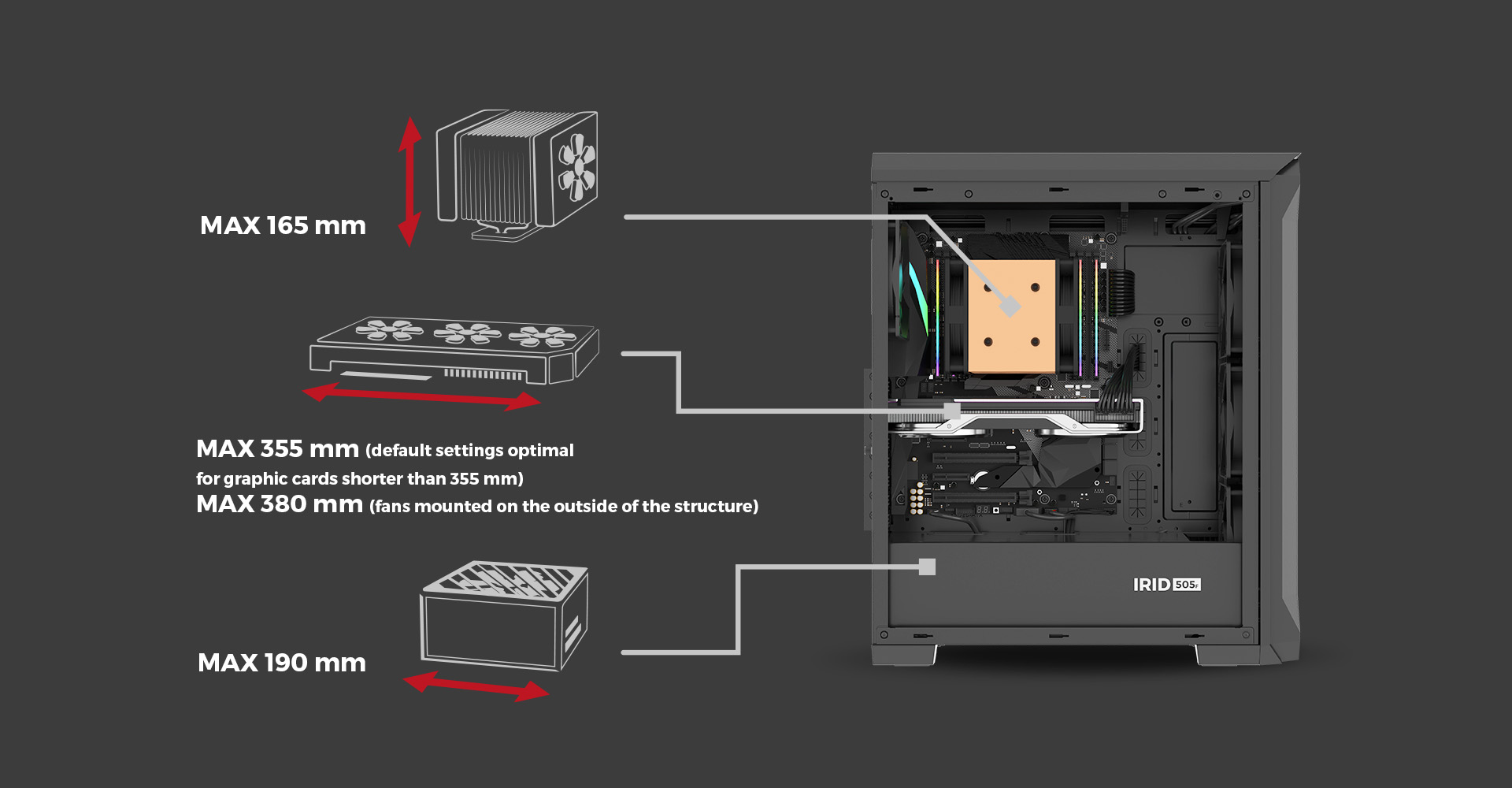 MAX 165 mm

MAX 355 mm (default settings optimal for graphic cards shorter than 355 mm)
MAX 380 mm (fans mounted on the outside of the structure)

MAX 190 mm

IRID 505F