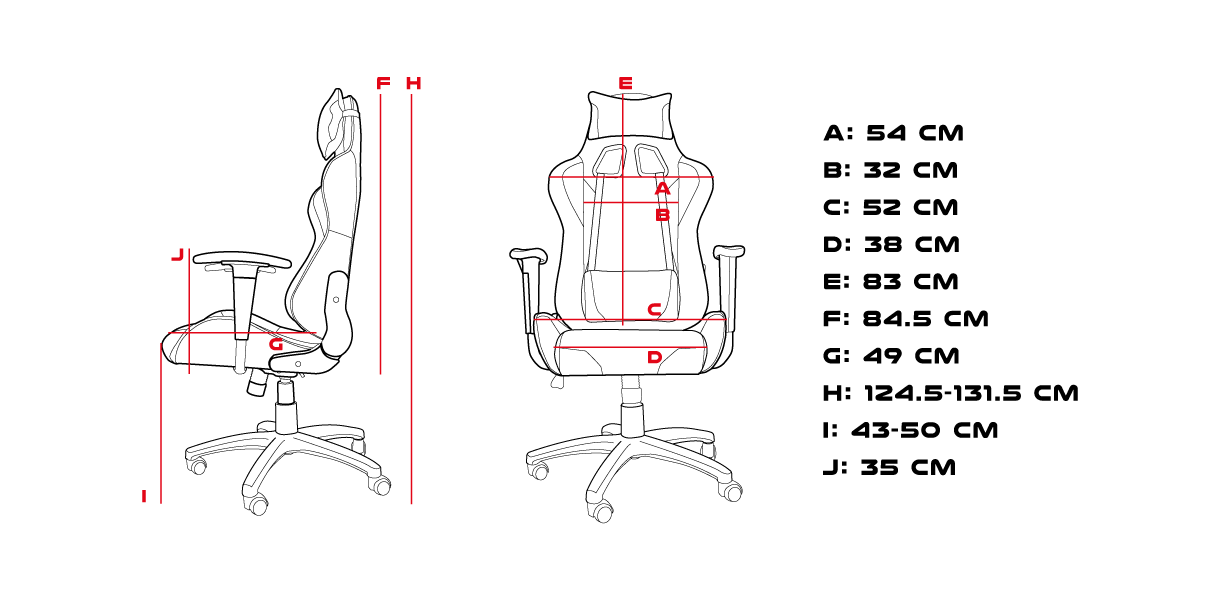 F H
J
G
I
E
A
B
C
D

A: 54 CM
B: 32 CM
C: 52 CM
D: 38 CM
E: 83 CM
F: 84.5 CM
G: 49 CM
H: 124.5-131.5 CM
I: 43-50 CM
J: 35 CM